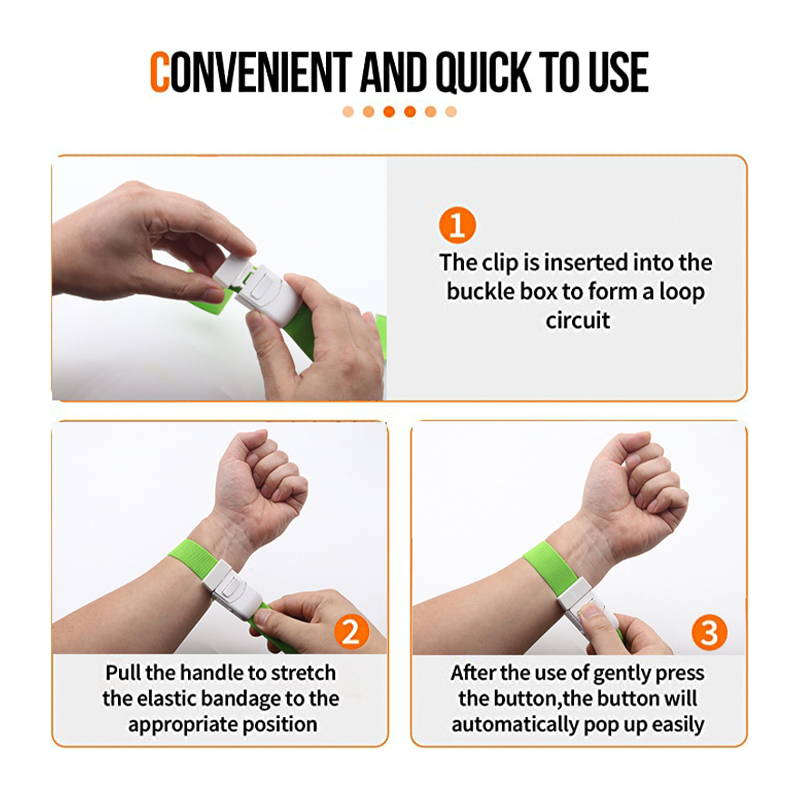 CONVENIENT AND QUICK TO USE

1

The clip is inserted into the buckle box to form a loop circuit

2

Pull the handle to stretch the elastic bandage to the appropriate position

3

After the use of gently press the button,the button will automatically pop up easily